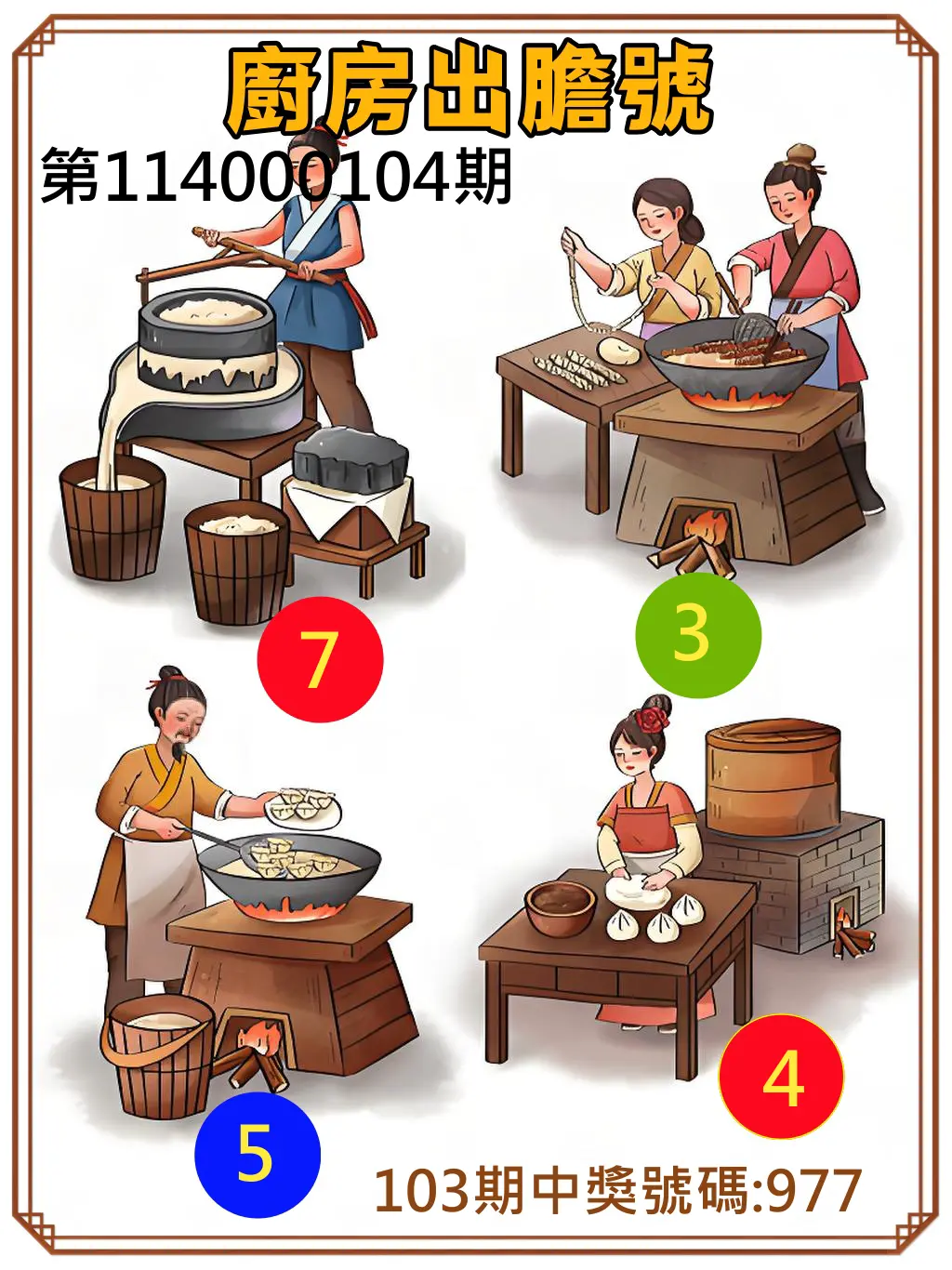 廚房出膽號
第114000104期

7

3

5

4

103期中獎號碼:977